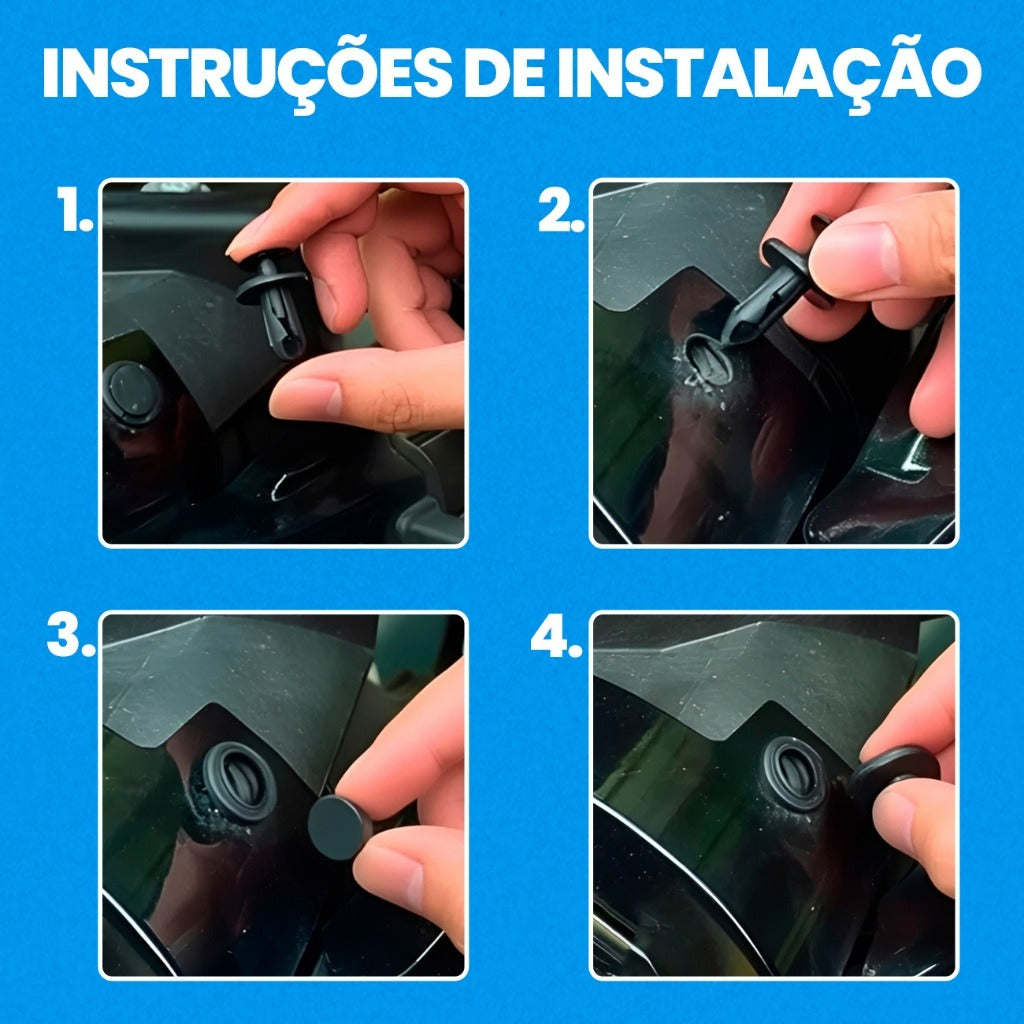 INSTRUÇÕES DE INSTALAÇÃO

1.

2.

3.

4.